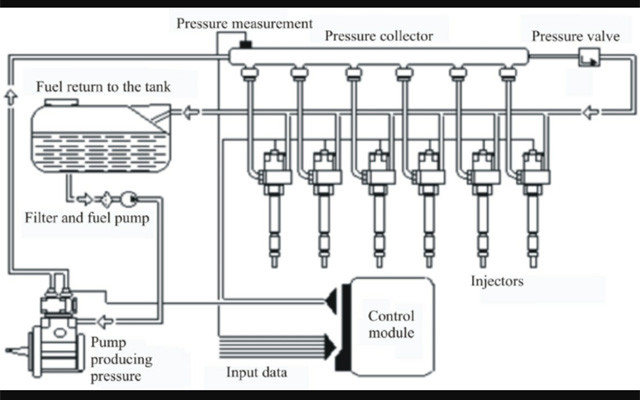 Pressure measurement
Pressure collector
Pressure valve
Fuel return to the tank
Filter and fuel pump
Injectors
Control module
Pump producing pressure
Input data