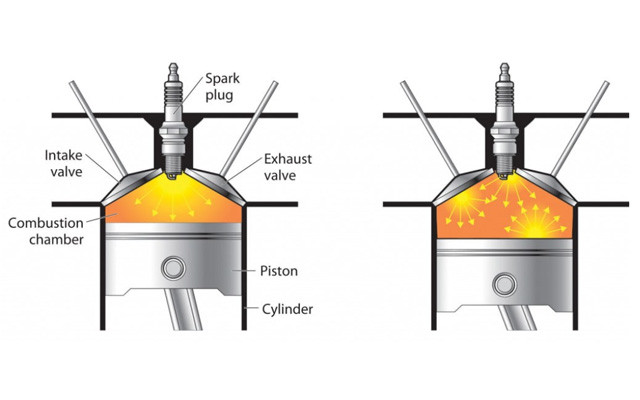 Spark plug

Intake valve

Exhaust valve

Combustion chamber

Piston

Cylinder