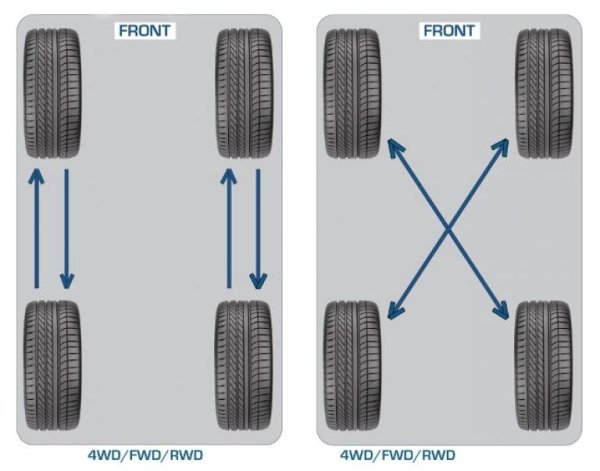 FRONT

4WD/FWD/RWD

FRONT

4WD/FWD/RWD