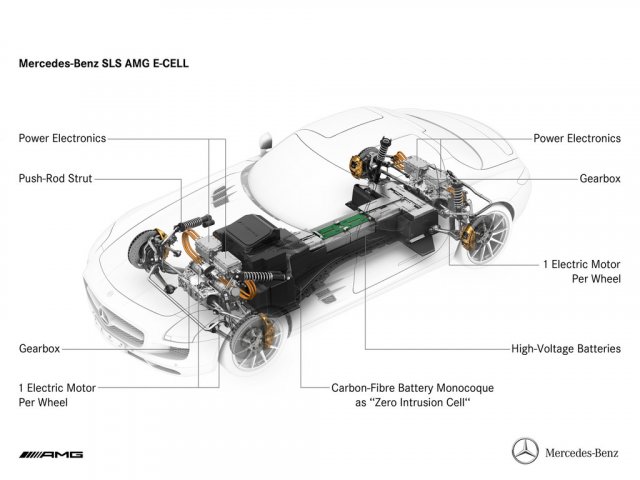 Mercedes-Benz SLS AMG E-CELL

Power Electronics

Push-Rod Strut

Gearbox

1 Electric Motor Per Wheel

Power Electronics

Gearbox

1 Electric Motor Per Wheel

High-Voltage Batteries

Carbon-Fibre Battery Monocoque as "Zero Intrusion Cell"

AMG

Mercedes-Benz