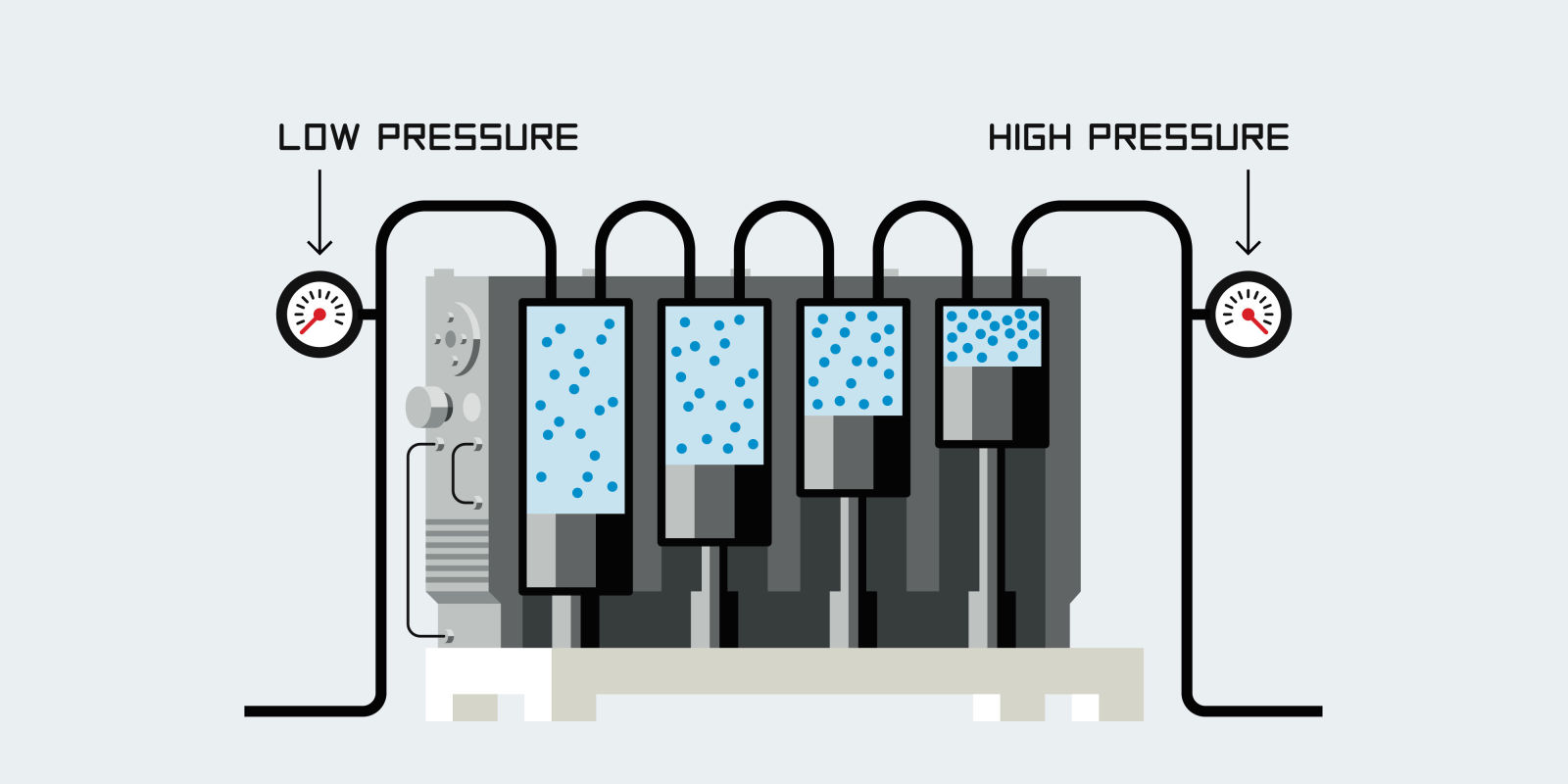 LOW PRESSURE

HIGH PRESSURE